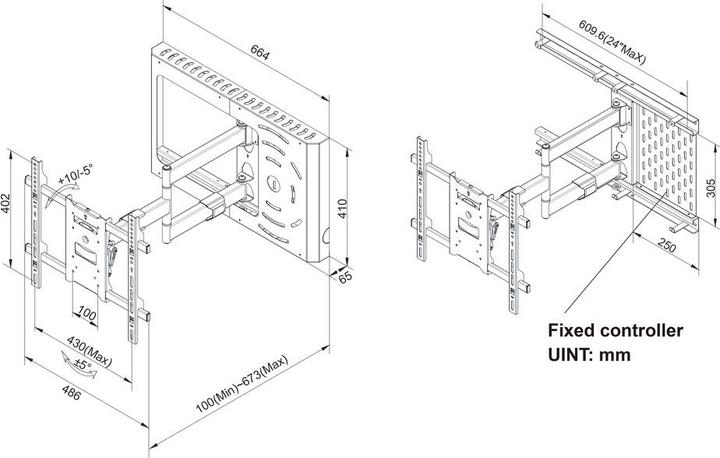 664
+10/-5°
402
410
65
100
430(Max)
±5°
486
100(Min)~673(Max)
609.6(24"MaX)
305
250
Fixed controller
UINT: mm