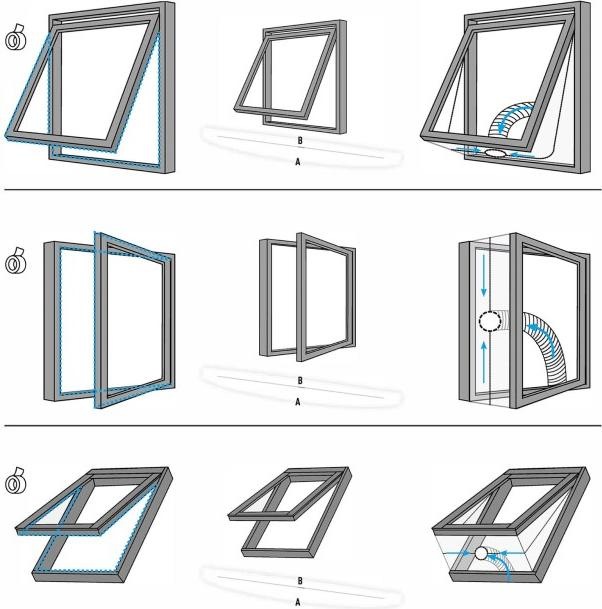 B
A

B
A

B
A