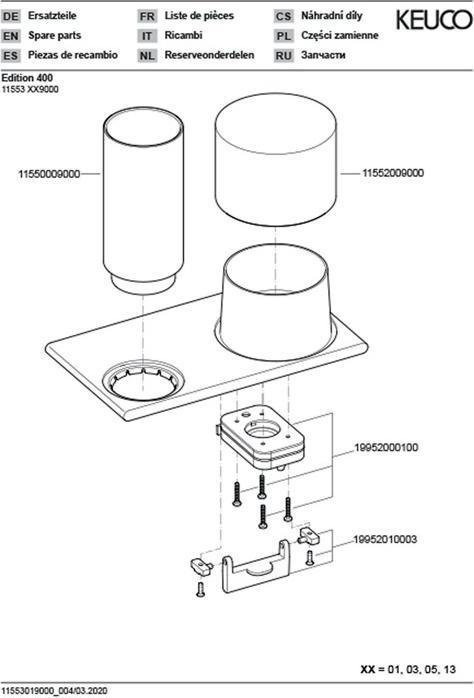 DE Ersatzteile
EN Spare parts
ES Piezas de recambio

FR Liste de pièces
IT Ricambi
NL Reserveonderdelen

CS Náhradní díly
PL Części zamienne
RU Запчасти

KEUCO

Edition 400
11553 XX9000

11550009000

11552009000

19952000100

19952010003

XX = 01, 03, 05, 13

11553019000_004/03.2020