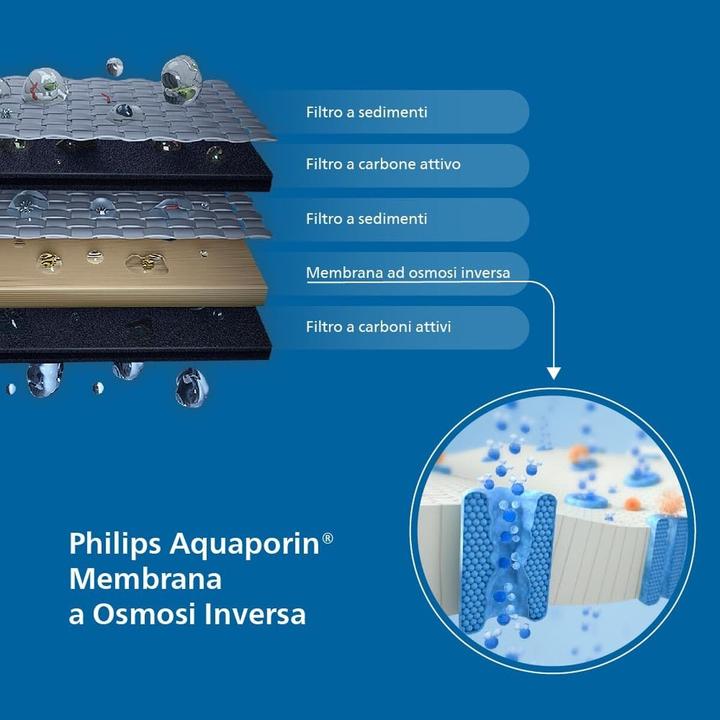 Filtro a sedimenti

Filtro a carbone attivo

Filtro a sedimenti

Membrana ad osmosi inversa

Filtro a carboni attivi

Philips Aquaporin®
Membrana
a Osmosi Inversa