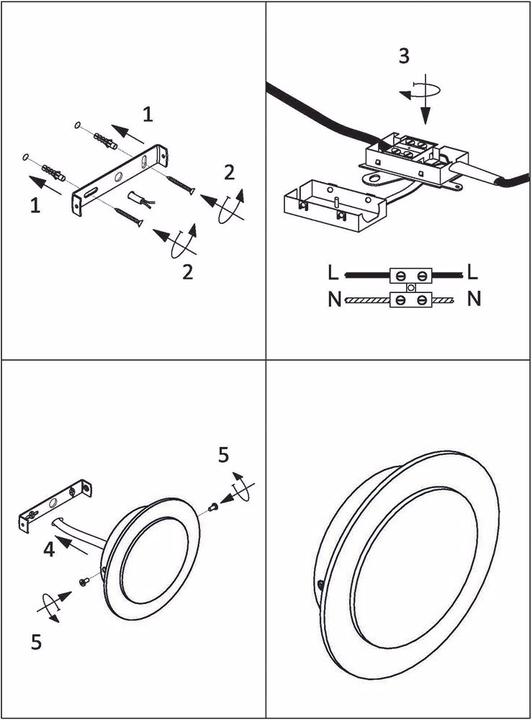 1
1
2
2
3
L
L
N
N
5
4
5