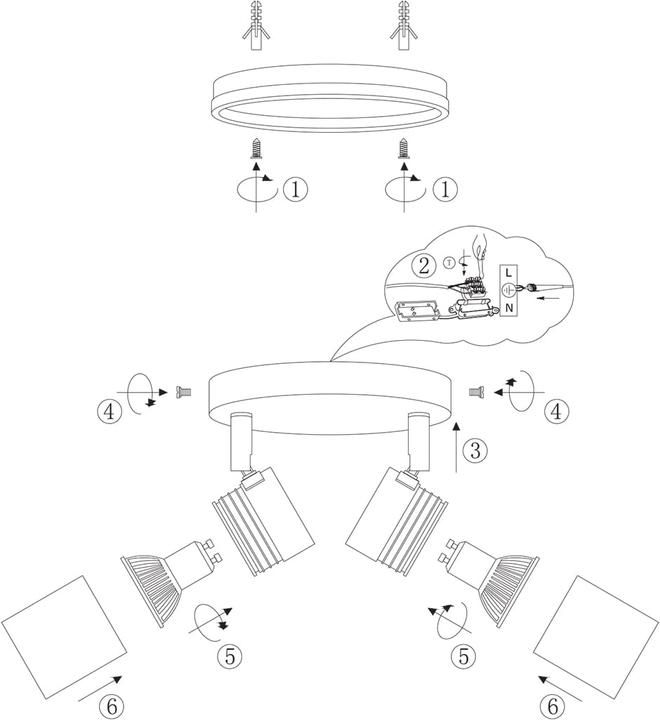 1
1
2
T
L
N
4
4
3
5
5
6
6