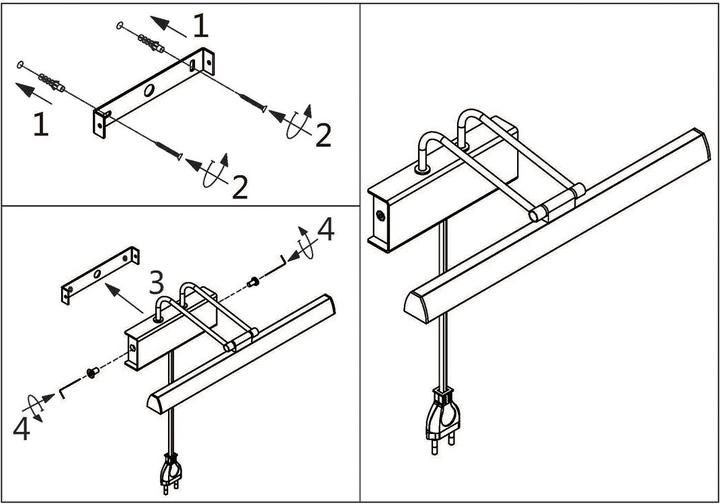 1
1
2
2
4
3
4