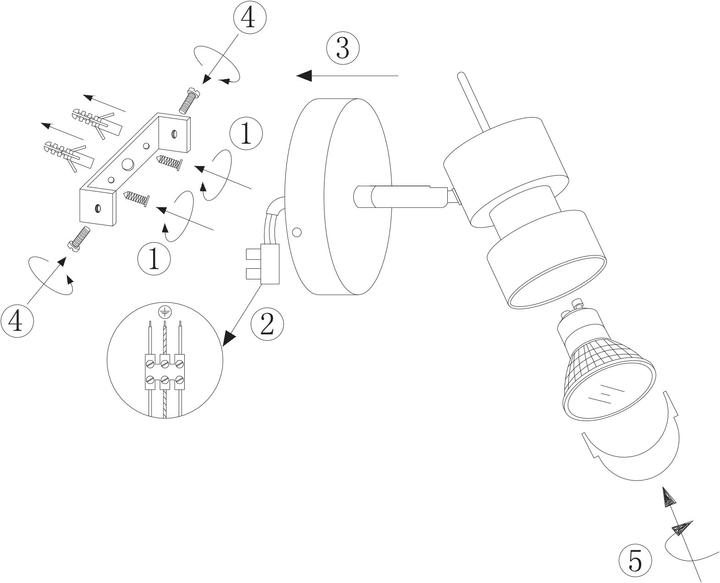 4
3
1
1
4
2
5