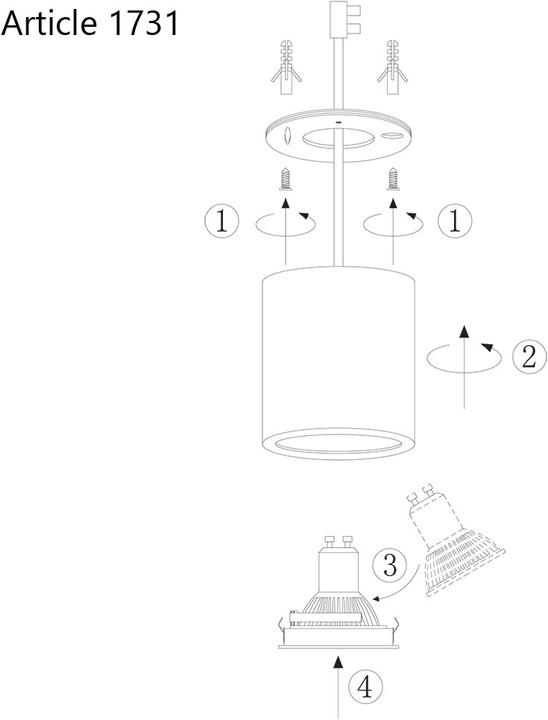 Article 1731

1

1

2

3

4