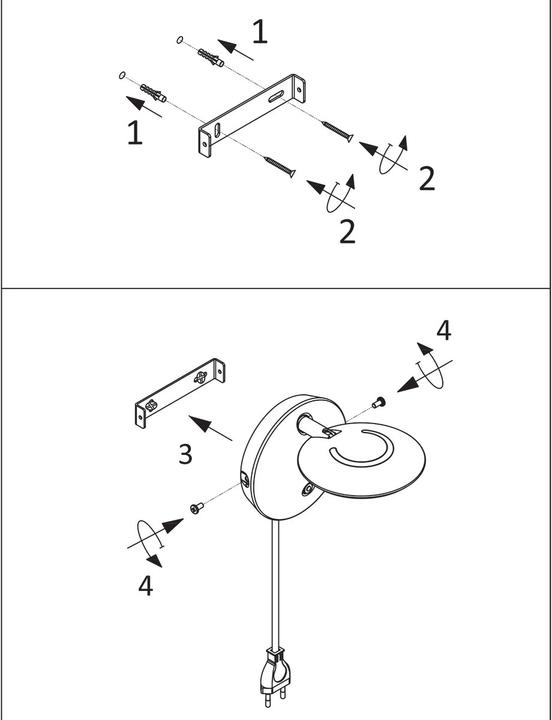 1

1

2

2

4

3

4