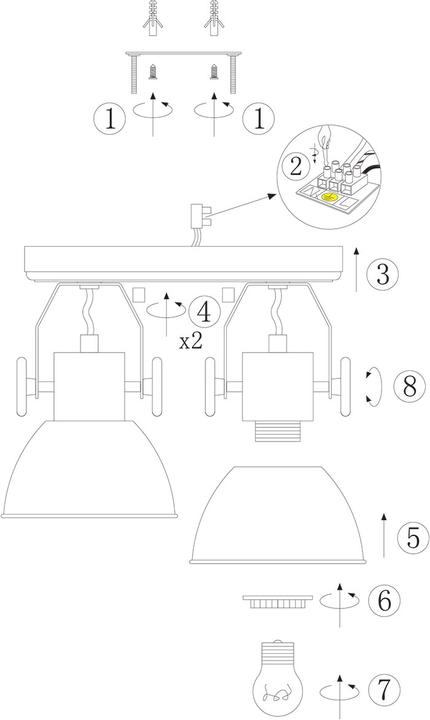 1
1
2
3
4
x2
8
5
6
7