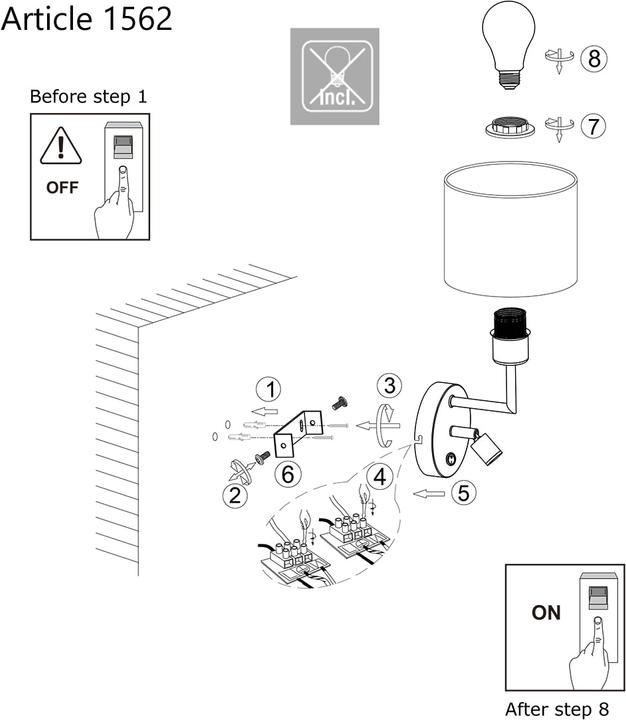 Article 1562

Before step 1

OFF

Incl.

8

7

1

3

2

6

4

5

ON

After step 8