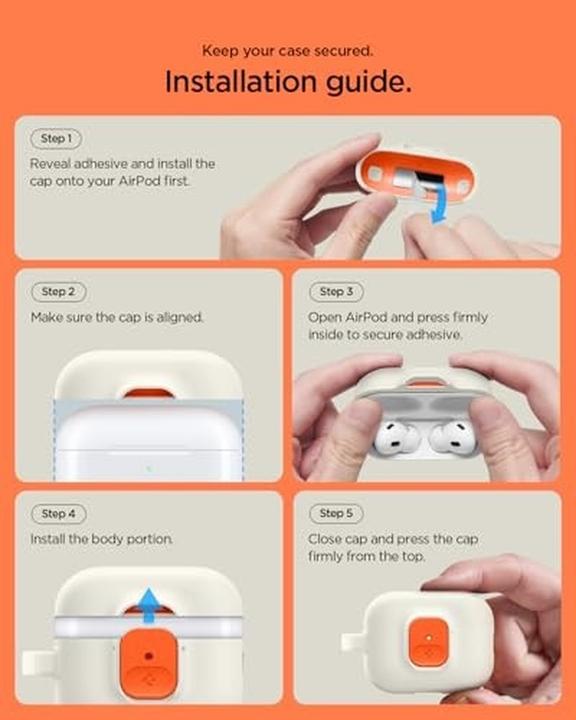 Keep your case secured.

Installation guide.

Step 1

Reveal adhesive and install the cap onto your AirPod first.

Step 2

Make sure the cap is aligned.

Step 3

Open AirPod and press firmly inside to secure adhesive.

Step 4

Install the body portion.

Step 5

Close cap and press the cap firmly from the top.