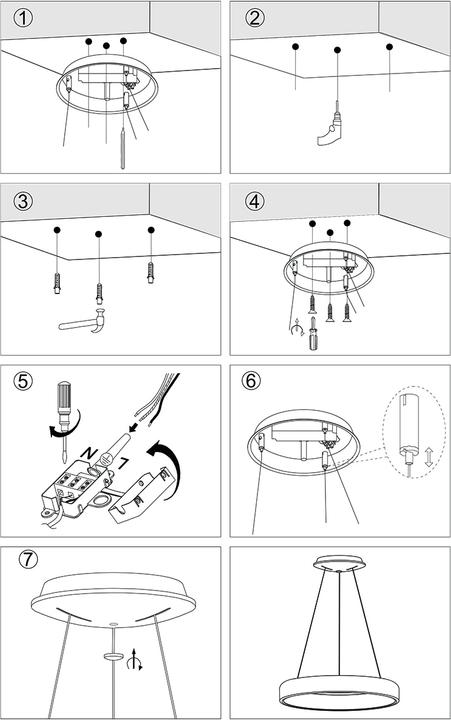 ①

②

③

④

⑤

N

L

⑥

⑦