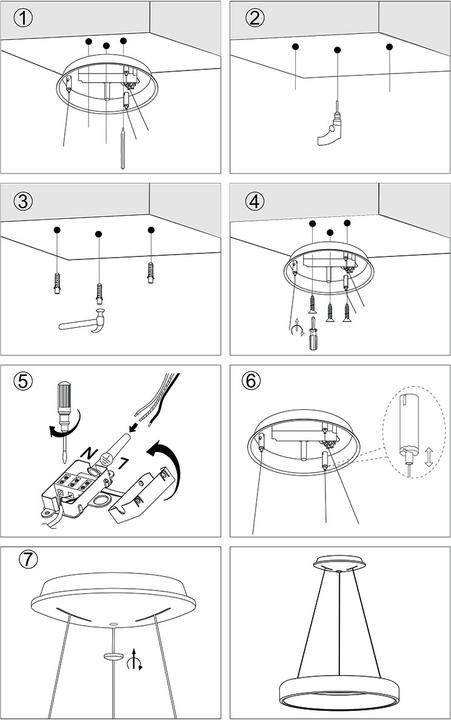 ①

②

③

④

⑤

N

L

⑥

⑦