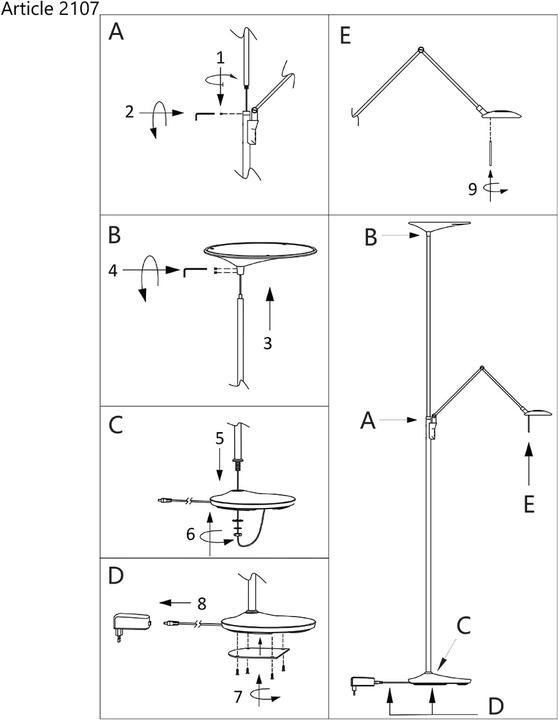 Article 2107

A

1

2

B

4

3

C

5

6

D

8

7

E

9

B

A

E

C

D