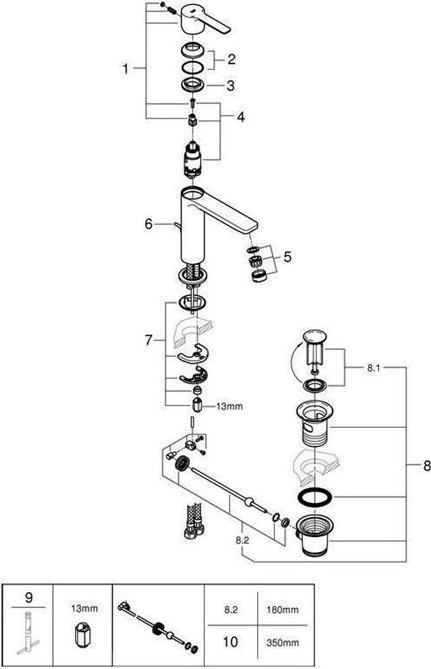 1
2
3
4
6
5
7
13mm
8.1
8
8.2

| 9 | 13mm | | 8.2 | 180mm |
|---|---|---|---|---|
| | | | 10 | 350mm |