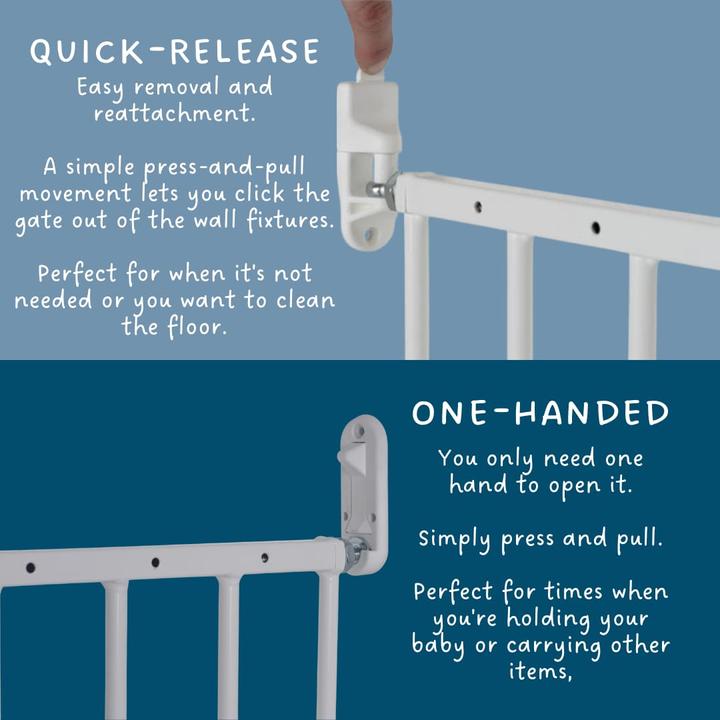 QUICK-RELEASE
Easy removal and reattachment.

A simple press-and-pull movement lets you click the gate out of the wall fixtures.

Perfect for when it's not needed or you want to clean the floor.

ONE-HANDED
You only need one hand to open it.

Simply press and pull.

Perfect for times when you're holding your baby or carrying other items,