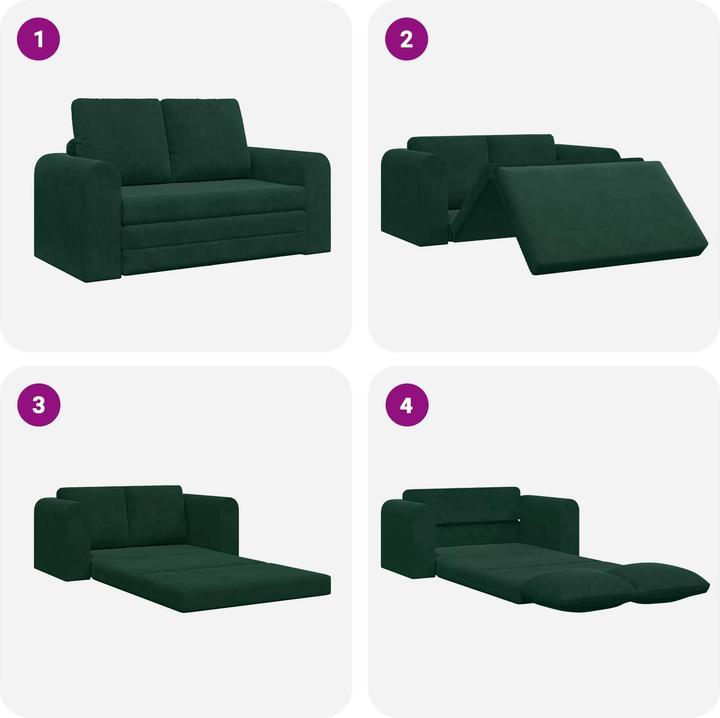 1

2

3

4