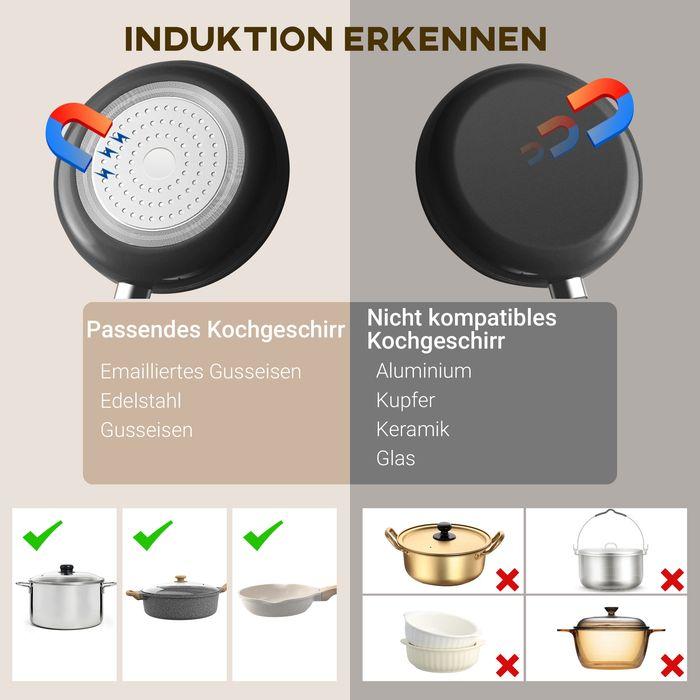 INDUKTION ERKENNEN

Passendes Kochgeschirr

Emailliertes Gusseisen
Edelstahl
Gusseisen

Nicht kompatibles Kochgeschirr

Aluminium
Kupfer
Keramik
Glas