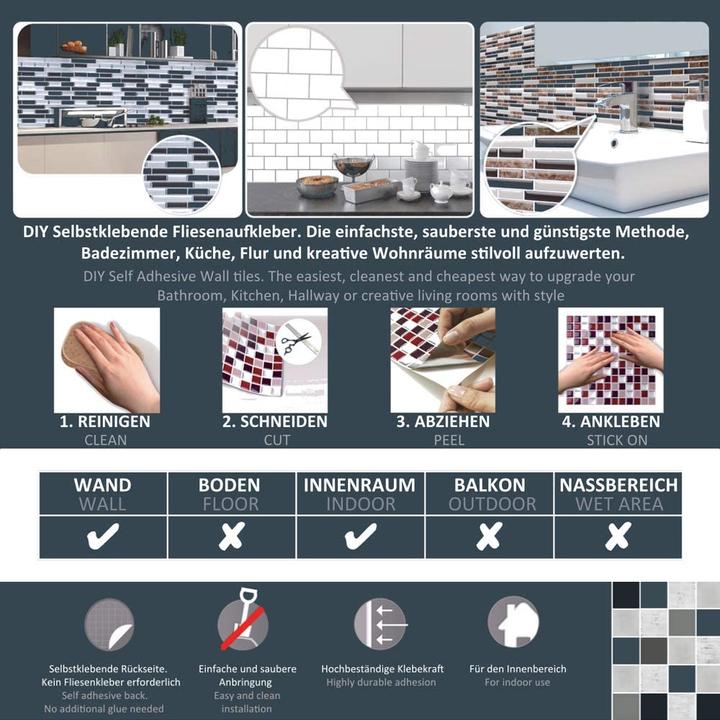 DIY Selbstklebende Fliesenaufkleber. Die einfachste, sauberste und günstigste Methode, Badezimmer, Küche, Flur und kreative Wohnräume stilvoll aufzuwerten.

DIY Self Adhesive Wall tiles. The easiest, cleanest and cheapest way to upgrade your Bathroom, Kitchen, Hallway or creative living rooms with style

1. REINIGEN
CLEAN

2. SCHNEIDEN
CUT

3. ABZIEHEN
PEEL

4. ANKLEBEN
STICK ON

| WAND WALL | BODEN FLOOR | INNENRAUM INDOOR | BALKON OUTDOOR | NASSBEREICH WET AREA |
|---|---|---|---|---|
| ✔ | ✘ | ✔ | ✘ | ✘ |

Selbstklebende Rückseite. Kein Fliesenkleber erforderlich
Self adhesive back. No additional glue needed

Einfache und saubere Anbringung
Easy and clean installation

Hochbeständige Klebekraft
Highly durable adhesion

Für den Innenbereich
For indoor use