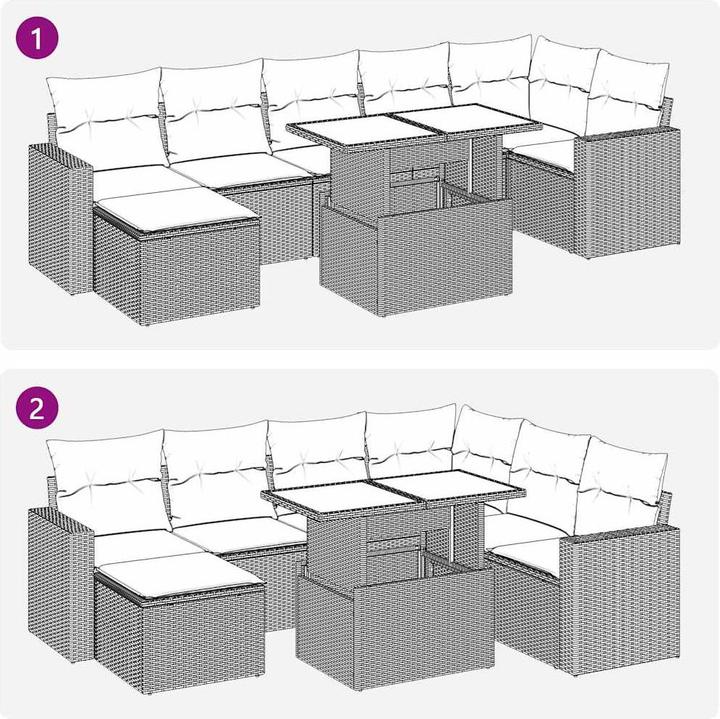 1

2