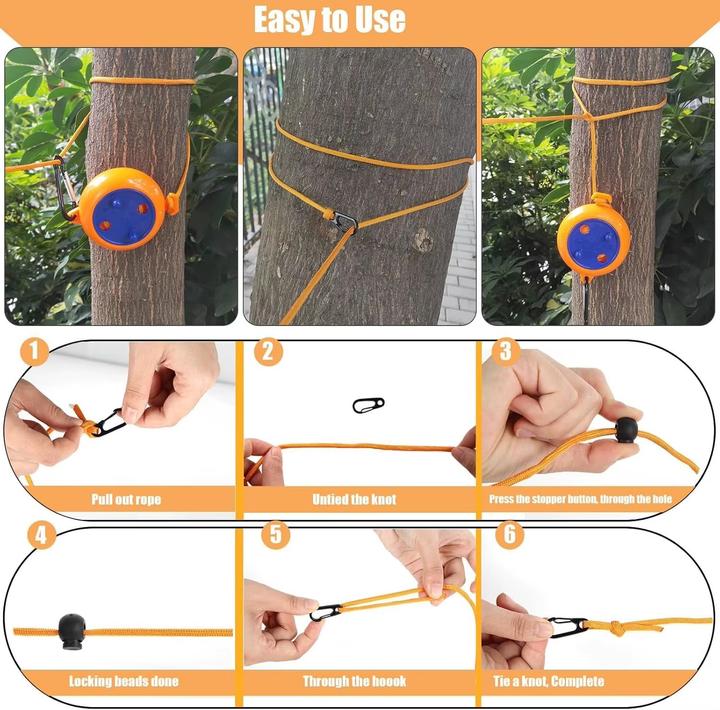 Easy to Use

1
Pull out rope

2
Untied the knot

3
Press the stopper button, through the hole

4
Locking beads done

5
Through the hoook

6
Tie a knot, Complete