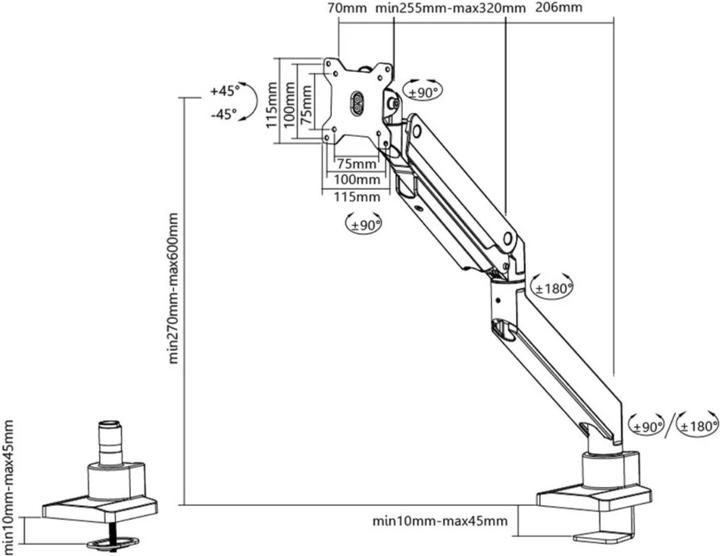 70mm min255mm-max320mm 206mm

+45°
-45°

115mm 100mm 75mm

±90°

75mm
100mm
115mm

±90°

±180°

min270mm-max600mm

±90° / ±180°

min10mm-max45mm

min10mm-max45mm