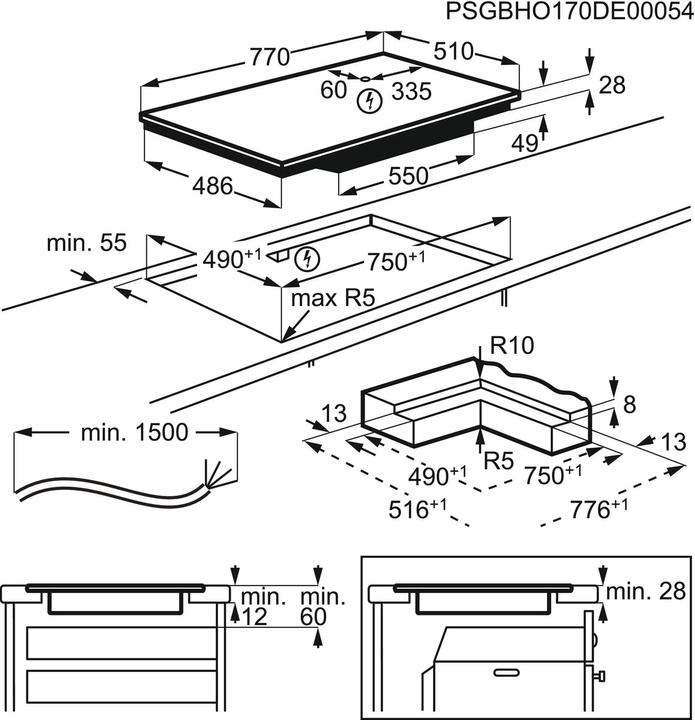 PSGBHO170DE00054

770
510
60
335
28
49
486
550

min. 55
$490^{+1}$
$750^{+1}$
max R5

R10
13
8
13
R5
$490^{+1}$
$750^{+1}$
$516^{+1}$
$776^{+1}$

min. 1500

min.
12
min.
60

min. 28