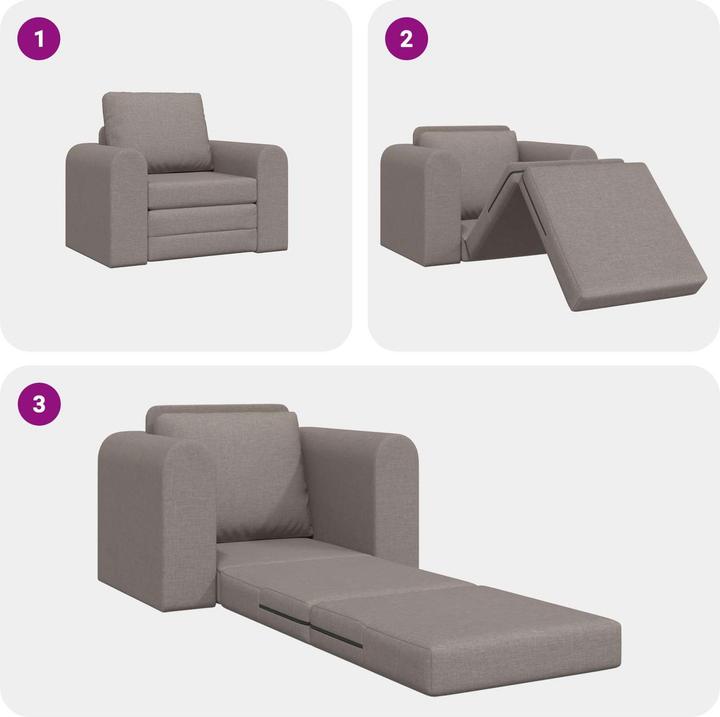 1

2

3