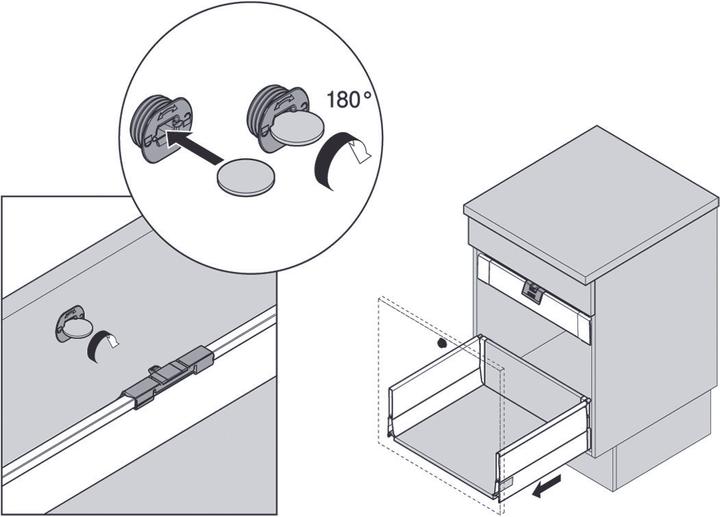 180°