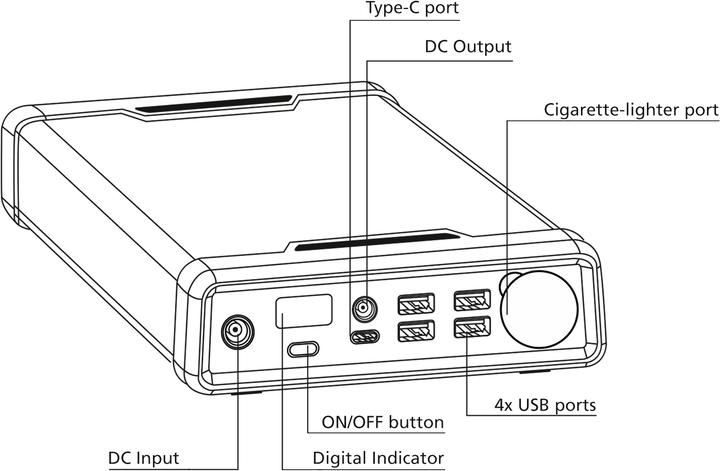 Type-C port

DC Output

Cigarette-lighter port

4x USB ports

ON/OFF button

DC Input

Digital Indicator