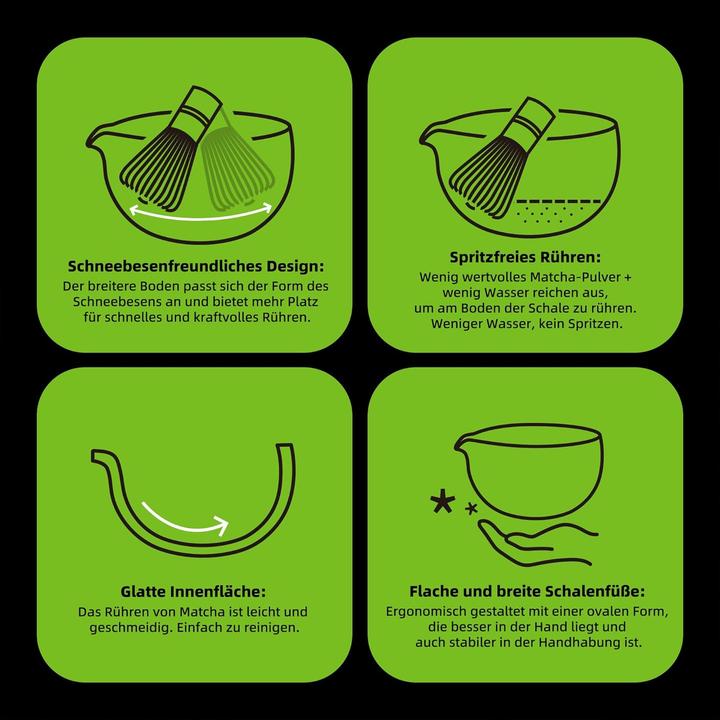 Schneebesenfreundliches Design:
Der breitere Boden passt sich der Form des Schneebesens an und bietet mehr Platz für schnelles und kraftvolles Rühren.

Spritzfreies Rühren:
Wenig wertvolles Matcha-Pulver + wenig Wasser reichen aus, um am Boden der Schale zu rühren. Weniger Wasser, kein Spritzen.

Glatte Innenfläche:
Das Rühren von Matcha ist leicht und geschmeidig. Einfach zu reinigen.

Flache und breite Schalenfüße:
Ergonomisch gestaltet mit einer ovalen Form, die besser in der Hand liegt und auch stabiler in der Handhabung ist.