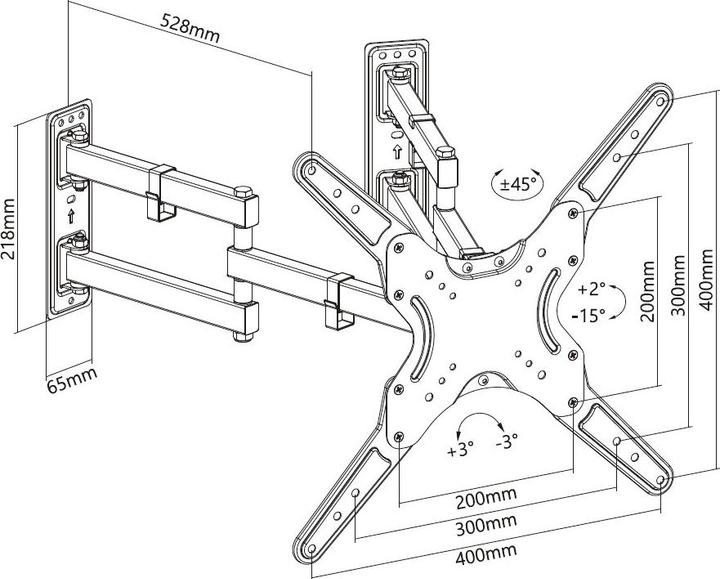 528mm

218mm

65mm

±45°

+2°
-15°

200mm

300mm

400mm

+3°
-3°

200mm

300mm

400mm