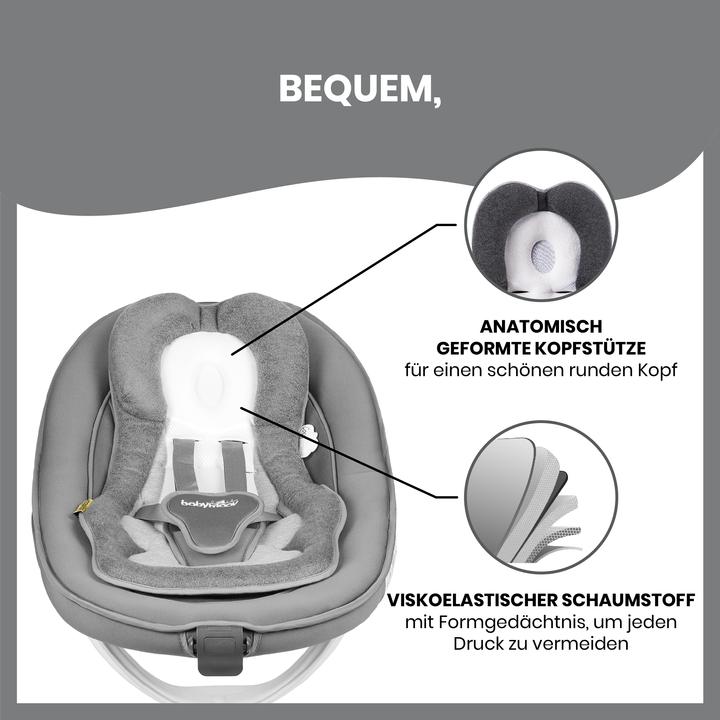 BEQUEM,

ANATOMISCH GEFORMTE KOPFSTÜTZE
für einen schönen runden Kopf

babymoov

VISKOELASTISCHER SCHAUMSTOFF
mit Formgedächtnis, um jeden Druck zu vermeiden