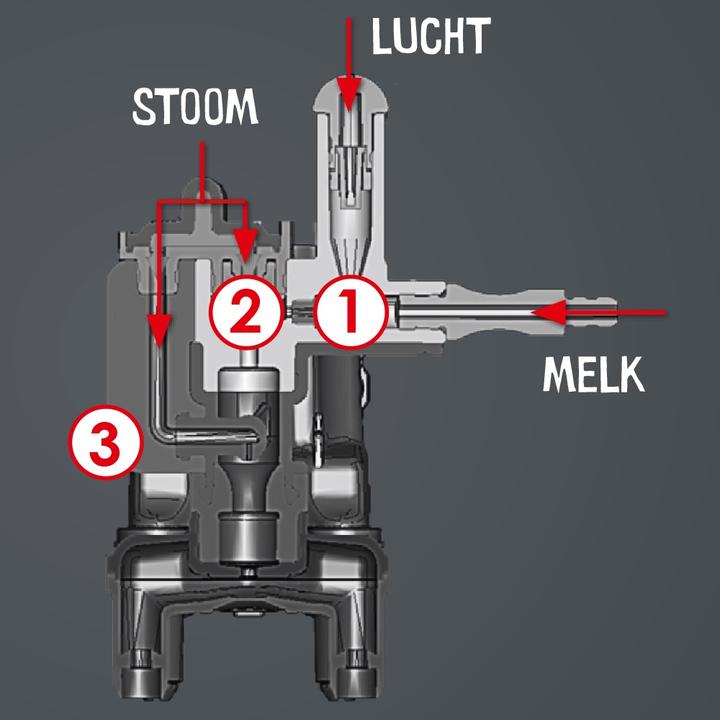 LUCHT

STOOM

2

1

MELK

3