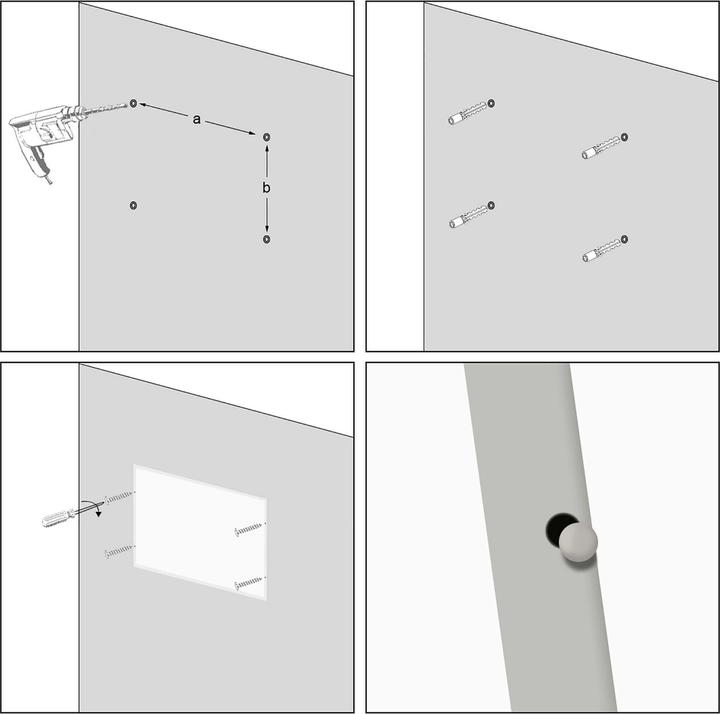 a
b