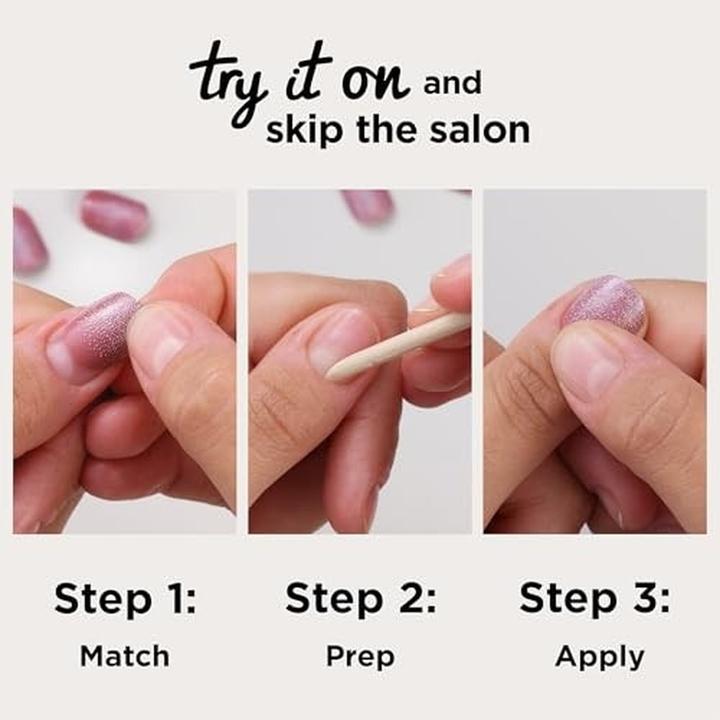 try it on and skip the salon

Step 1:
Match

Step 2:
Prep

Step 3:
Apply