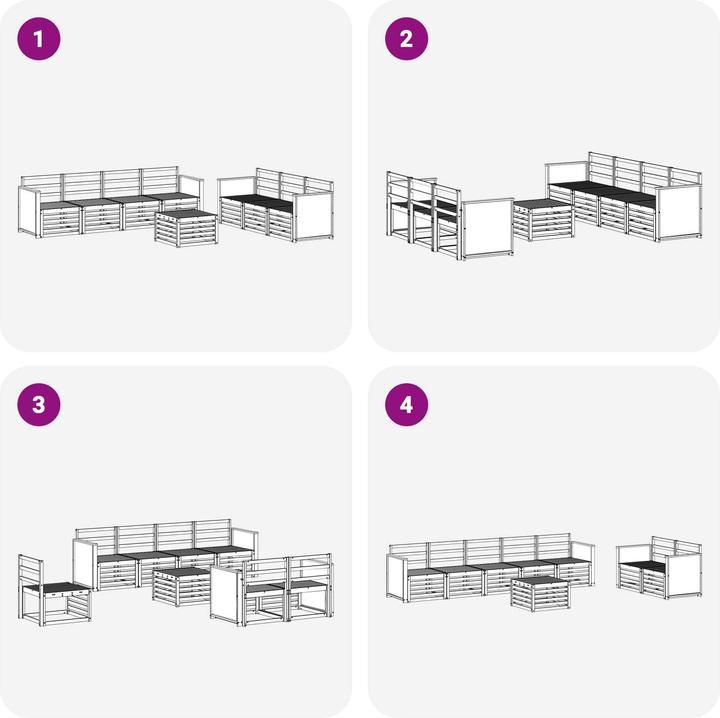 1

2

3

4