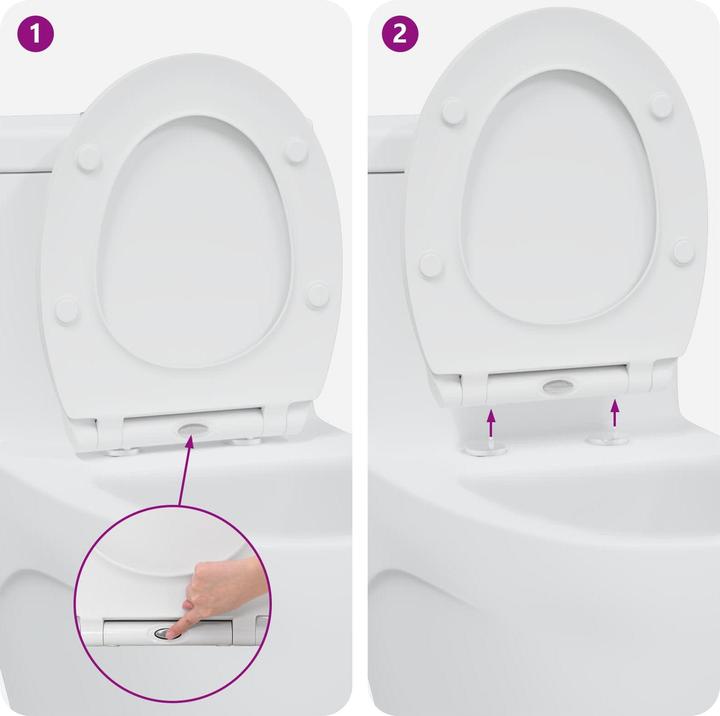 1

2