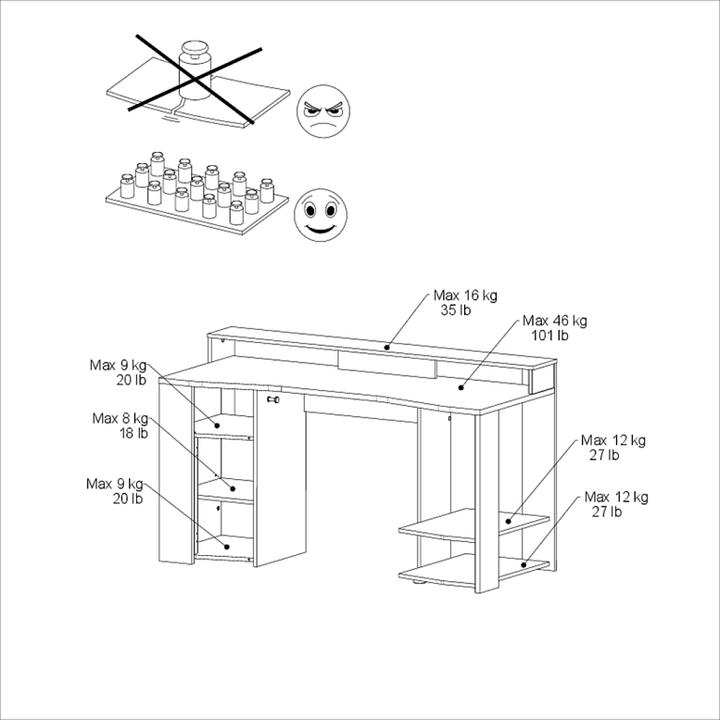 Max 16 kg
35 lb

Max 46 kg
101 lb

Max 9 kg
20 lb

Max 8 kg
18 lb

Max 9 kg
20 lb

Max 12 kg
27 lb

Max 12 kg
27 lb