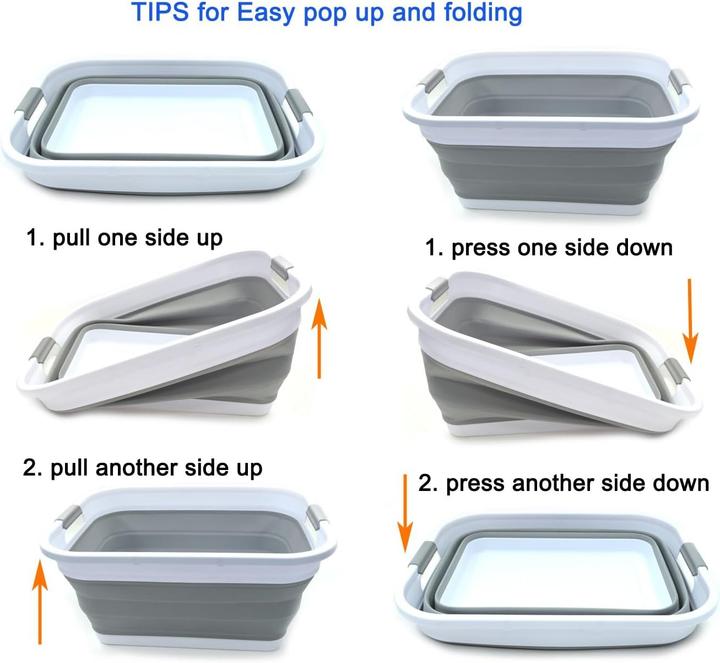 TIPS for Easy pop up and folding

1. pull one side up

2. pull another side up

1. press one side down

2. press another side down