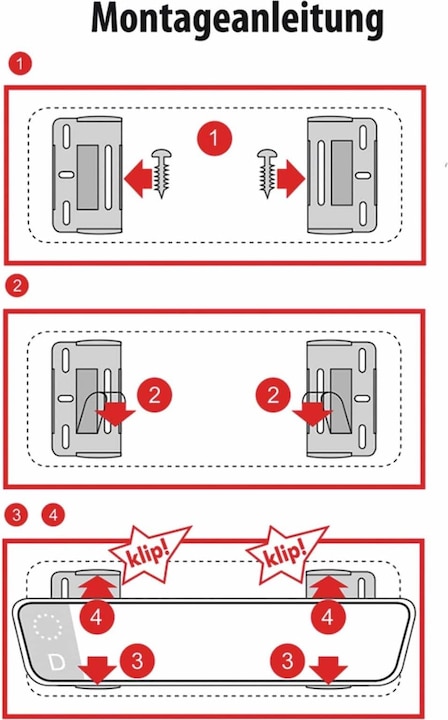 Montageanleitung

1

1

2

2

2

3 4

klip!

klip!

4

4

D

3

3