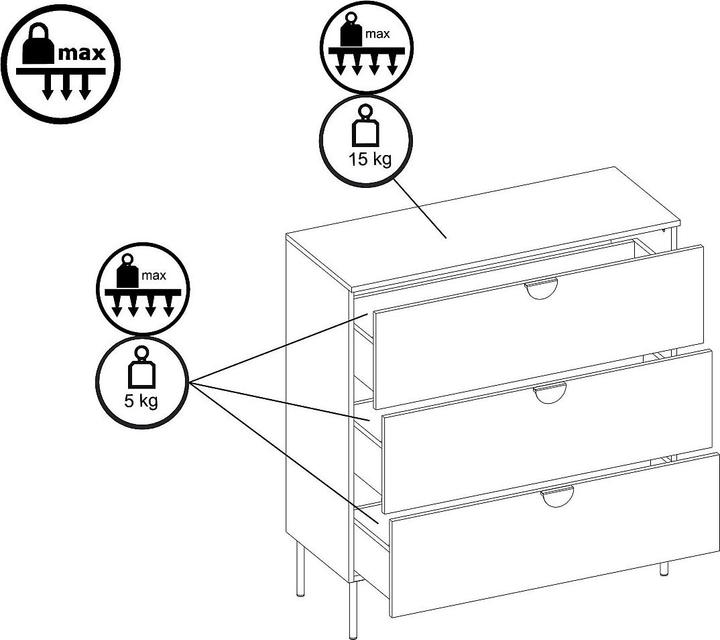 max

max

15 kg

max

5 kg