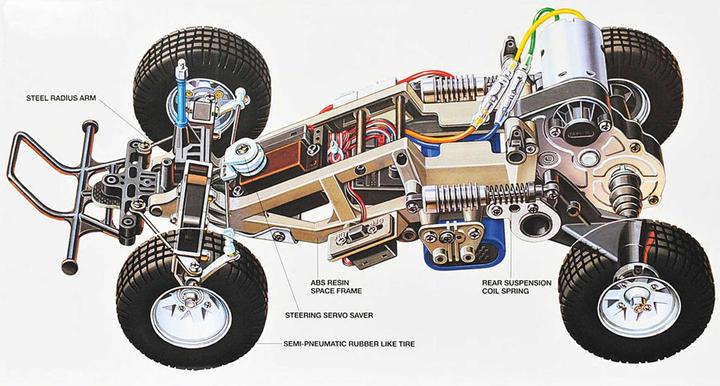 STEEL RADIUS ARM

ABS RESIN
SPACE FRAME

REAR SUSPENSION
COIL SPRING

STEERING SERVO SAVER

SEMI-PNEUMATIC RUBBER LIKE TIRE