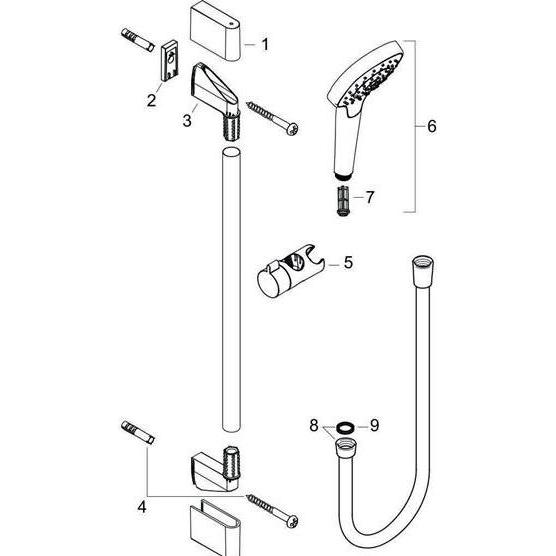 1
2
3
6
7
5
8
9
4