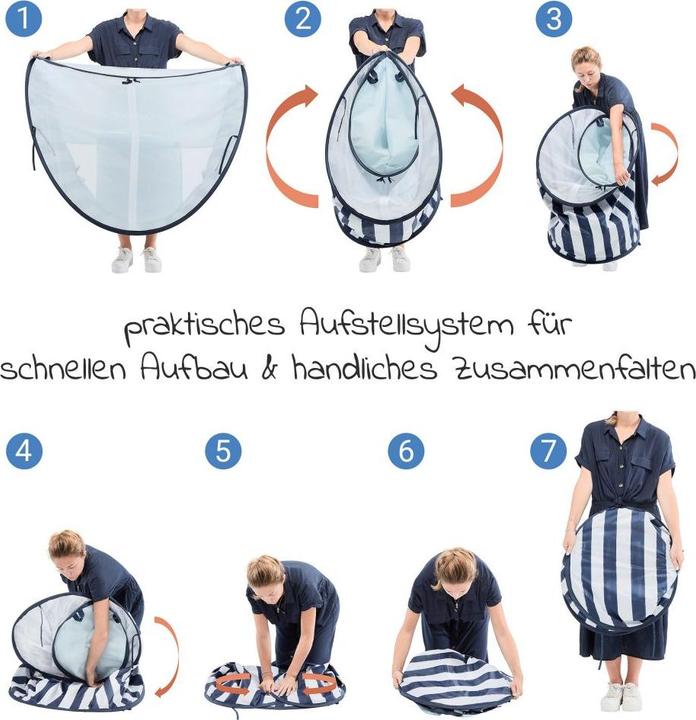 1

2

3

praktisches Aufstellsystem für schnellen Aufbau & handliches Zusammenfalten

4

5

6

7