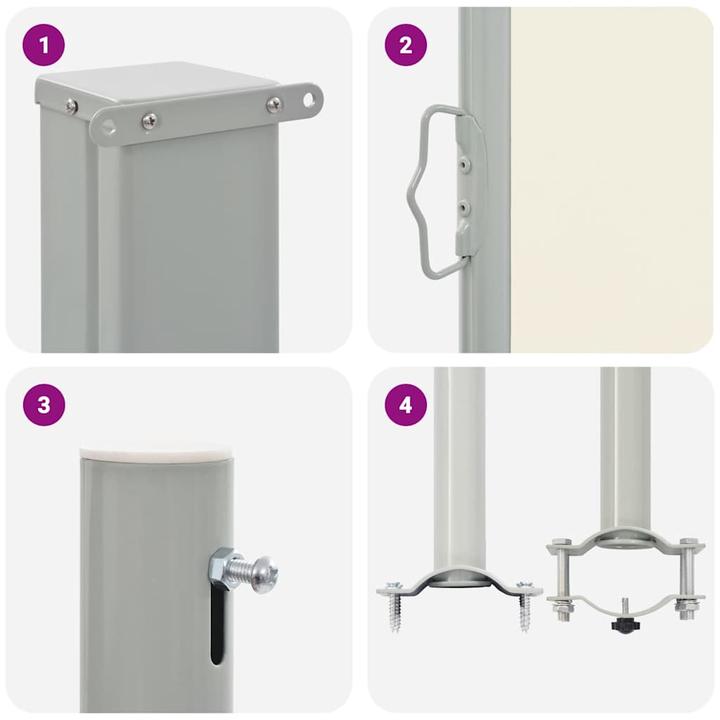 1

2

3

4