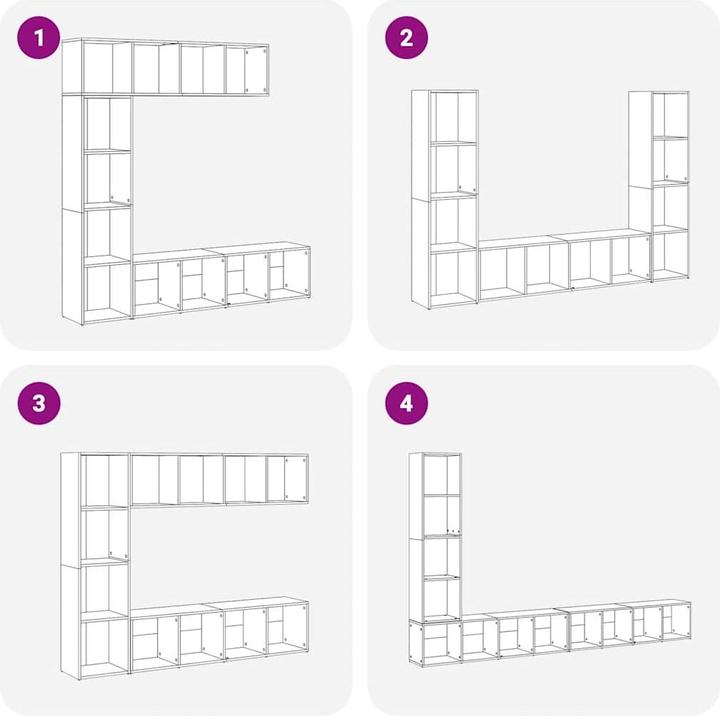 1

2

3

4