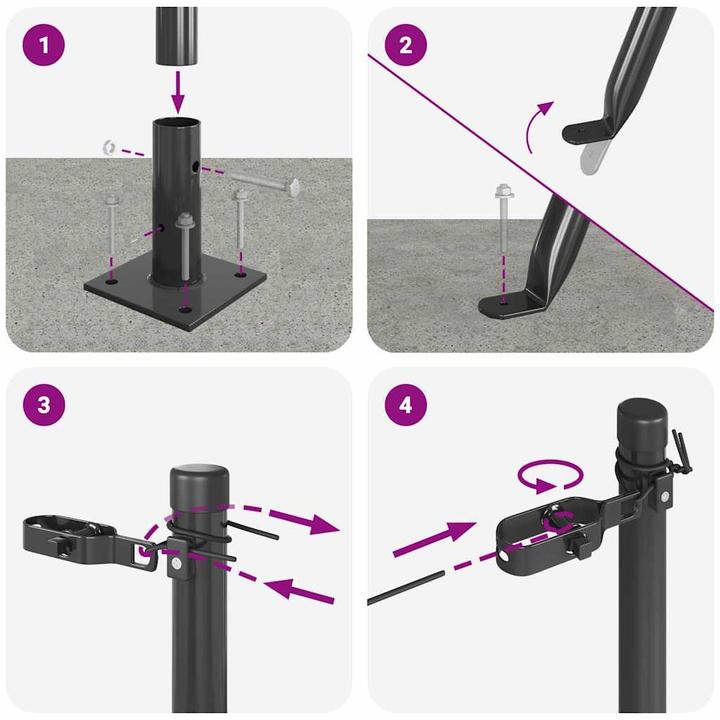 1

2

3

4