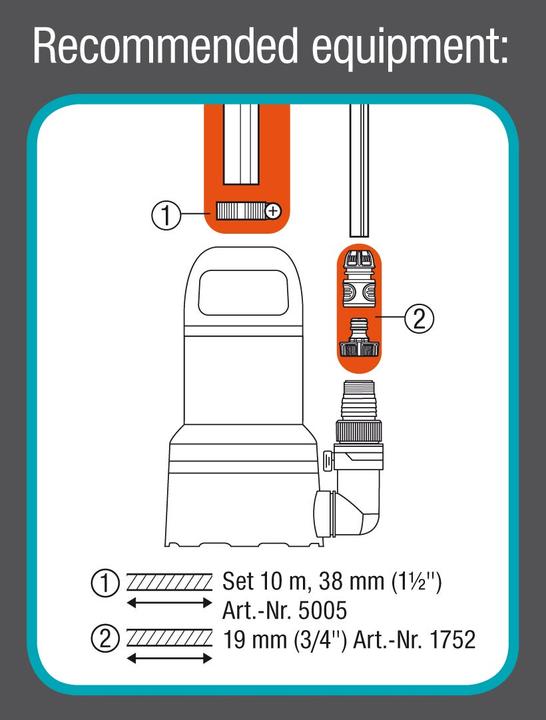 Recommended equipment:

①

②

① Set 10 m, 38 mm (1½'')
Art.-Nr. 5005

② 19 mm (3/4'') Art.-Nr. 1752