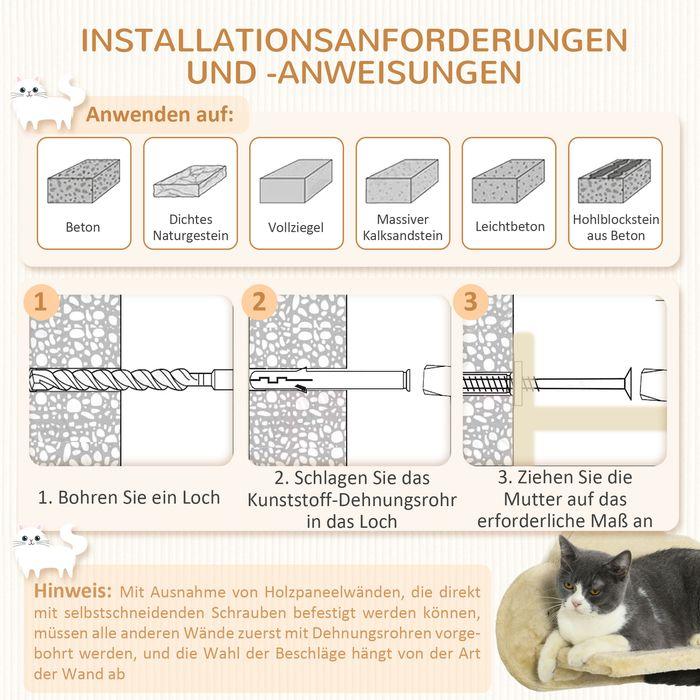 INSTALLATIONSANFORDERUNGEN UND -ANWEISUNGEN

Anwenden auf:

Beton

Dichtes Naturgestein

Vollziegel

Massiver Kalksandstein

Leichtbeton

Hohlblockstein aus Beton

1

2

3

1. Bohren Sie ein Loch

2. Schlagen Sie das Kunststoff-Dehnungsrohr in das Loch

3. Ziehen Sie die Mutter auf das erforderliche Maß an

Hinweis: Mit Ausnahme von Holzpaneelwänden, die direkt mit selbstschneidenden Schrauben befestigt werden können, müssen alle anderen Wände zuerst mit Dehnungsrohren vorgebohrt werden, und die Wahl der Beschläge hängt von der Art der Wand ab