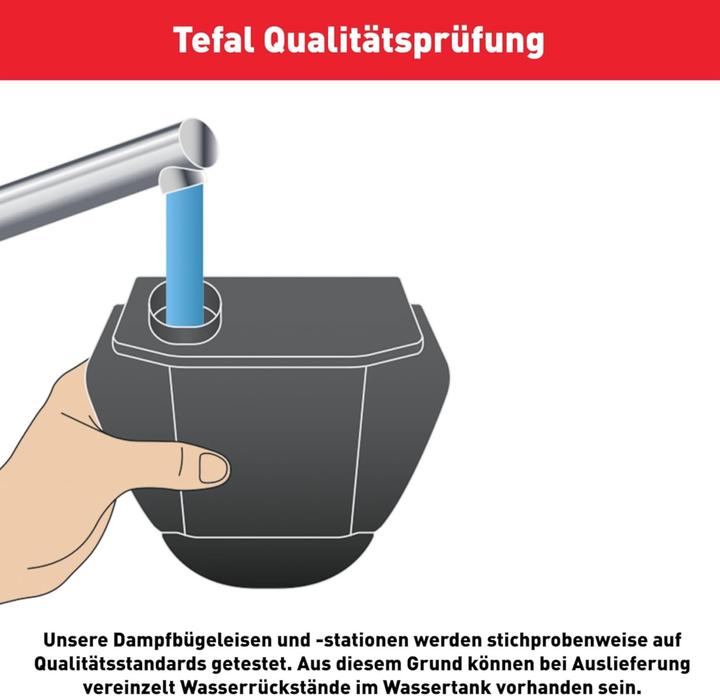 Tefal Qualitätsprüfung

Unsere Dampfbügeleisen und -stationen werden stichprobenweise auf Qualitätsstandards getestet. Aus diesem Grund können bei Auslieferung vereinzelt Wasserrückstände im Wassertank vorhanden sein.