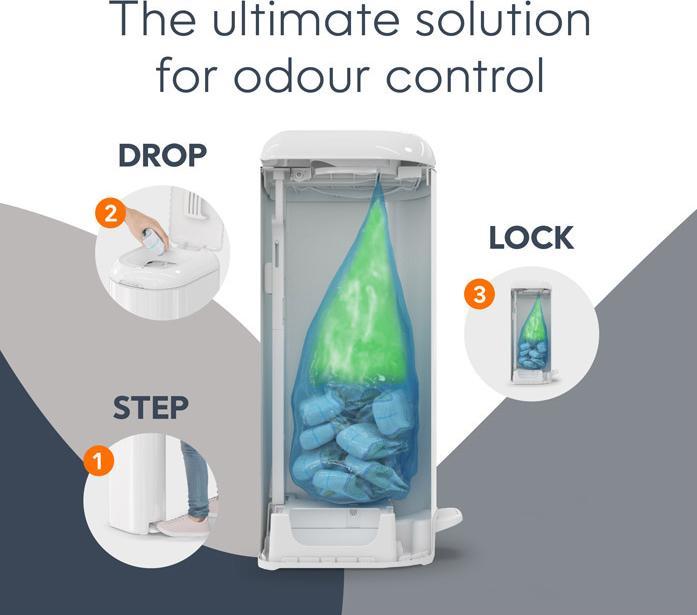 The ultimate solution for odour control

DROP

2

LOCK

3

STEP

1